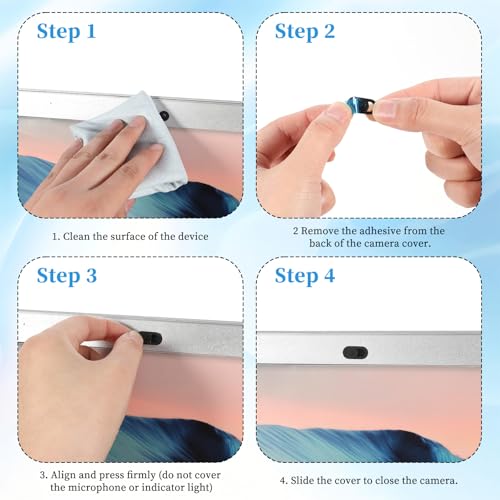 Step 1

1. Clean the surface of the device

Step 2

2 Remove the adhesive from the back of the camera cover.

Step 3

3. Align and press firmly (do not cover the microphone or indicator light)

Step 4

4. Slide the cover to close the camera.