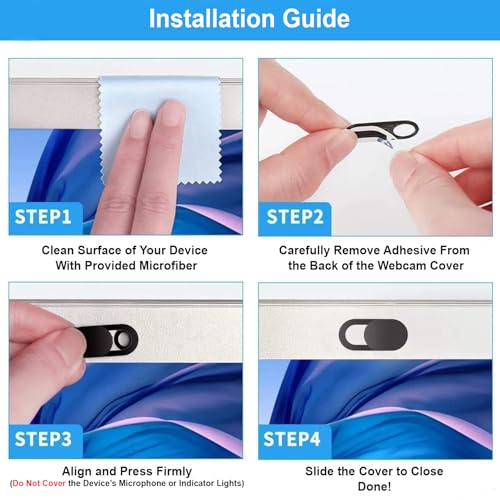 Installation Guide

STEP1

Clean Surface of Your Device With Provided Microfiber

STEP2

Carefully Remove Adhesive From the Back of the Webcam Cover

STEP3

Align and Press Firmly
(Do Not Cover the Device's Microphone or Indicator Lights)

STEP4

Slide the Cover to Close
Done!