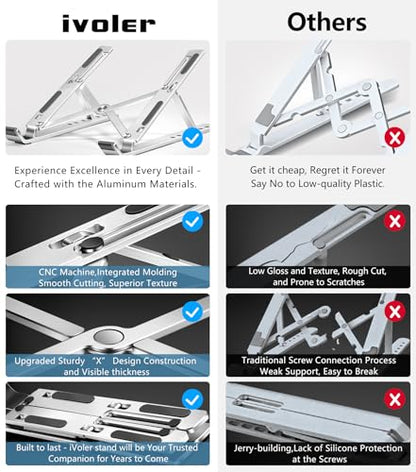 ivoler

Experience Excellence in Every Detail - Crafted with the Aluminum Materials.

CNC Machine,Integrated Molding Smooth Cutting, Superior Texture

Upgraded Sturdy "X" Design Construction and Visible thickness

Built to last - iVoler stand will be Your Trusted Companion for Years to Come

Others

Get it cheap, Regret it Forever Say No to Low-quality Plastic.

Low Gloss and Texture, Rough Cut, and Prone to Scratches

Traditional Screw Connection Process Weak Support, Easy to Break

Jerry-building,Lack of Silicone Protection at the Screws