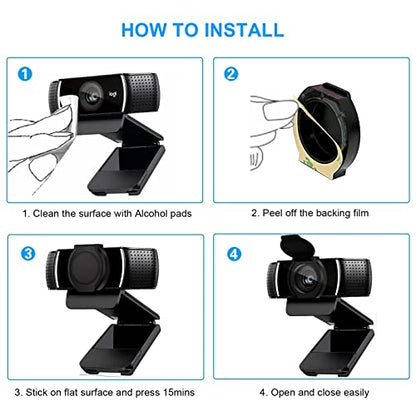 HOW TO INSTALL

1

logi

1. Clean the surface with Alcohol pads

2

2. Peel off the backing film

3

3. Stick on flat surface and press 15mins

4

4. Open and close easily