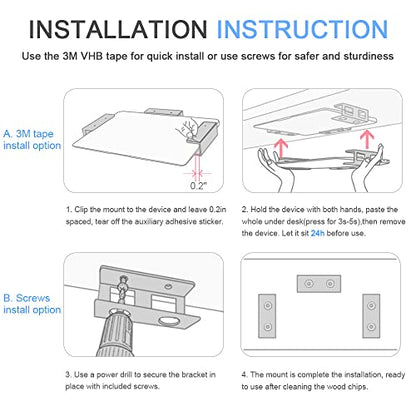 INSTALLATION INSTRUCTION

Use the 3M VHB tape for quick install or use screws for safer and sturdiness

A. 3M tape install option

0.2"

1. Clip the mount to the device and leave 0.2in spaced, tear off the auxiliary adhesive sticker.

2. Hold the device with both hands, paste the whole under desk(press for 3s-5s),then remove the device. Let it sit 24h before use.

B. Screws install option

3. Use a power drill to secure the bracket in place with included screws.

4. The mount is complete the installation, ready to use after cleaning the wood chips.