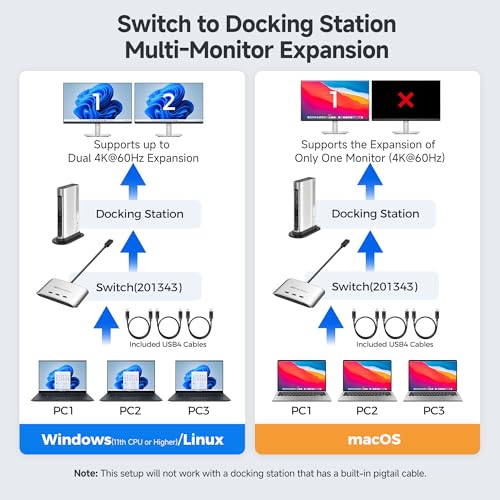 Switch to Docking Station Multi-Monitor Expansion

1
2

Supports up to Dual 4K@60Hz Expansion

Docking Station

Switch(201343)

Included USB4 Cables

PC1
PC2
PC3

Windows(11th CPU or Higher)/Linux

1

Supports the Expansion of Only One Monitor (4K@60Hz)

Docking Station

Switch(201343)

Included USB4 Cables

PC1
PC2
PC3

macOS

Note: This setup will not work with a docking station that has a built-in pigtail cable.