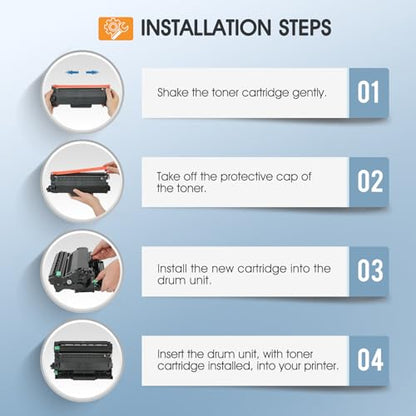 INSTALLATION STEPS

Shake the toner cartridge gently.

01

Take off the protective cap of the toner.

02

Install the new cartridge into the drum unit.

03

Insert the drum unit, with toner cartridge installed, into your printer.

04