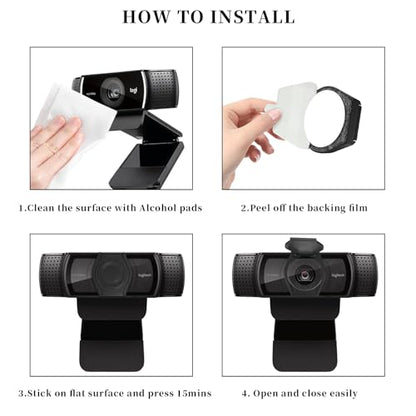 HOW TO INSTALL

logi

1.Clean the surface with Alcohol pads

2.Peel off the backing film

logitech

logitech

3.Stick on flat surface and press 15mins

4. Open and close easily