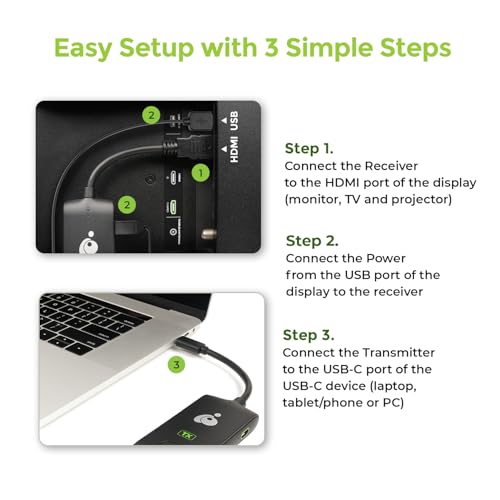 Easy Setup with 3 Simple Steps

2
USB
HDMI
1
2

Step 1.
Connect the Receiver to the HDMI port of the display (monitor, TV and projector)

Step 2.
Connect the Power from the USB port of the display to the receiver

3
TX

Step 3.
Connect the Transmitter to the USB-C port of the USB-C device (laptop, tablet/phone or PC)