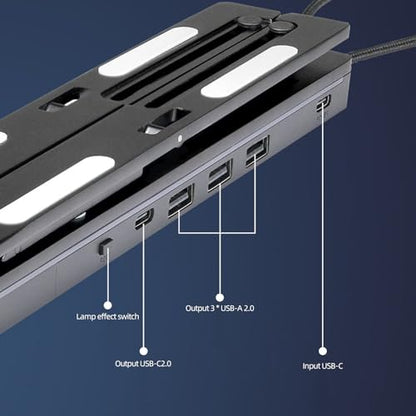 Lamp effect switch

Output 3 * USB-A 2.0

Output USB-C2.0

Input USB-C